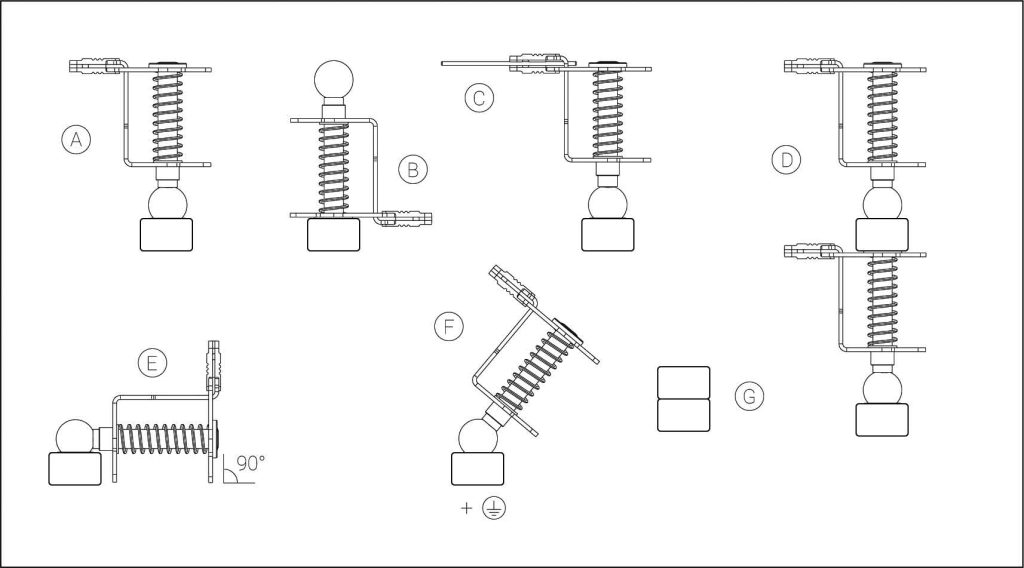 A

B

C

D

E

90°

F

+

G